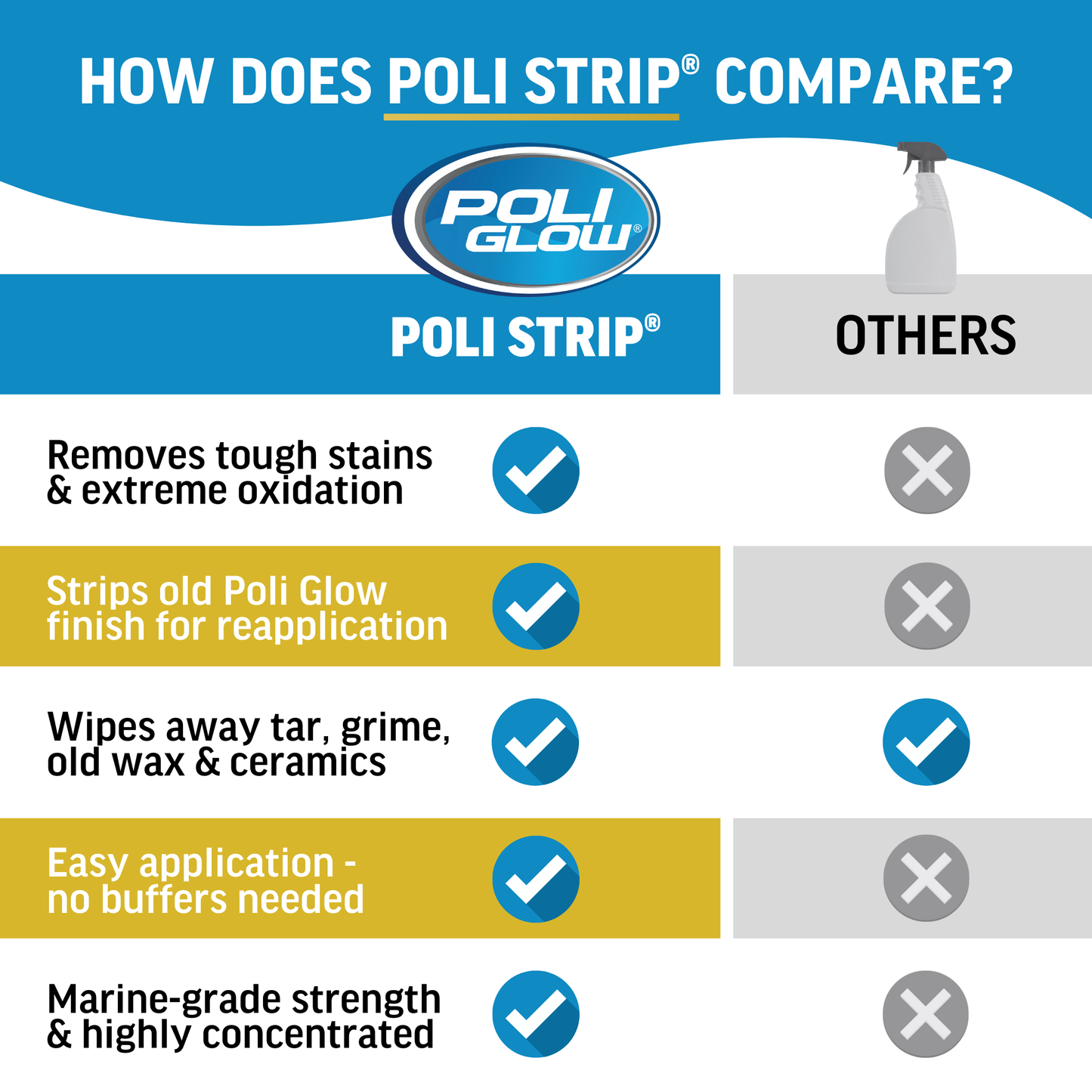 HOW DOES POLI STRIP® COMPARE?

POLI GLOW®

| | POLI STRIP® | OTHERS |
|---|---|---|
| Removes tough stains & extreme oxidation | ✓ | ✗ |
| Strips old Poli Glow finish for reapplication | ✓ | ✗ |
| Wipes away tar, grime, old wax & ceramics | ✓ | ✓ |
| Easy application - no buffers needed | ✓ | ✗ |
| Marine-grade strength & highly concentrated | ✓ | ✗ |